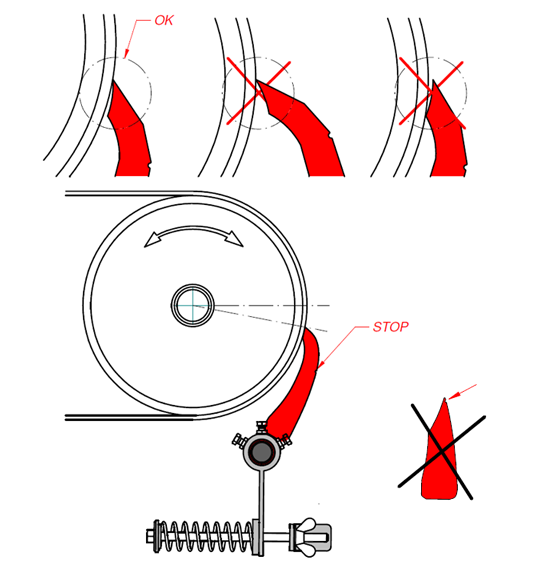 OK

STOP